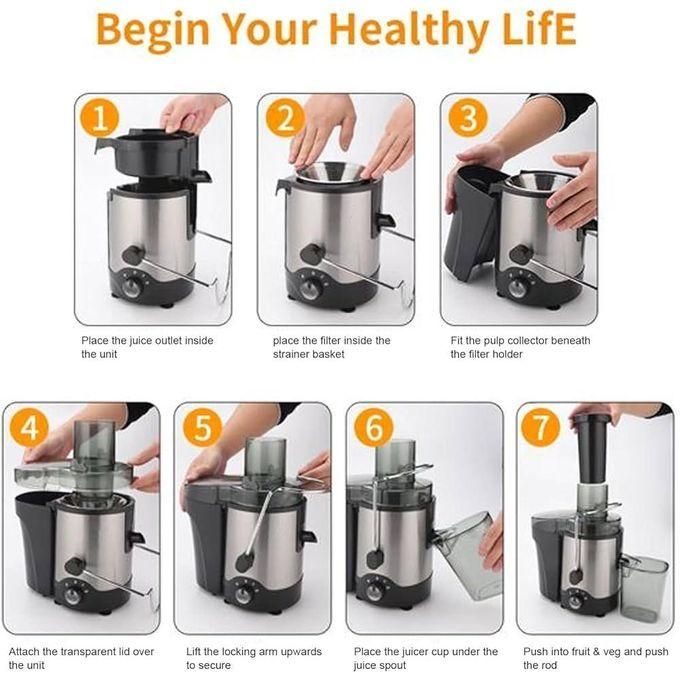 Begin Your Healthy LifE

1

Place the juice outlet inside the unit

2

place the filter inside the strainer basket

3

Fit the pulp collector beneath the filter holder

4

Attach the transparent lid over the unit

5

Lift the locking arm upwards to secure

6

Place the juicer cup under the juice spout

7

Push into fruit & veg and push the rod